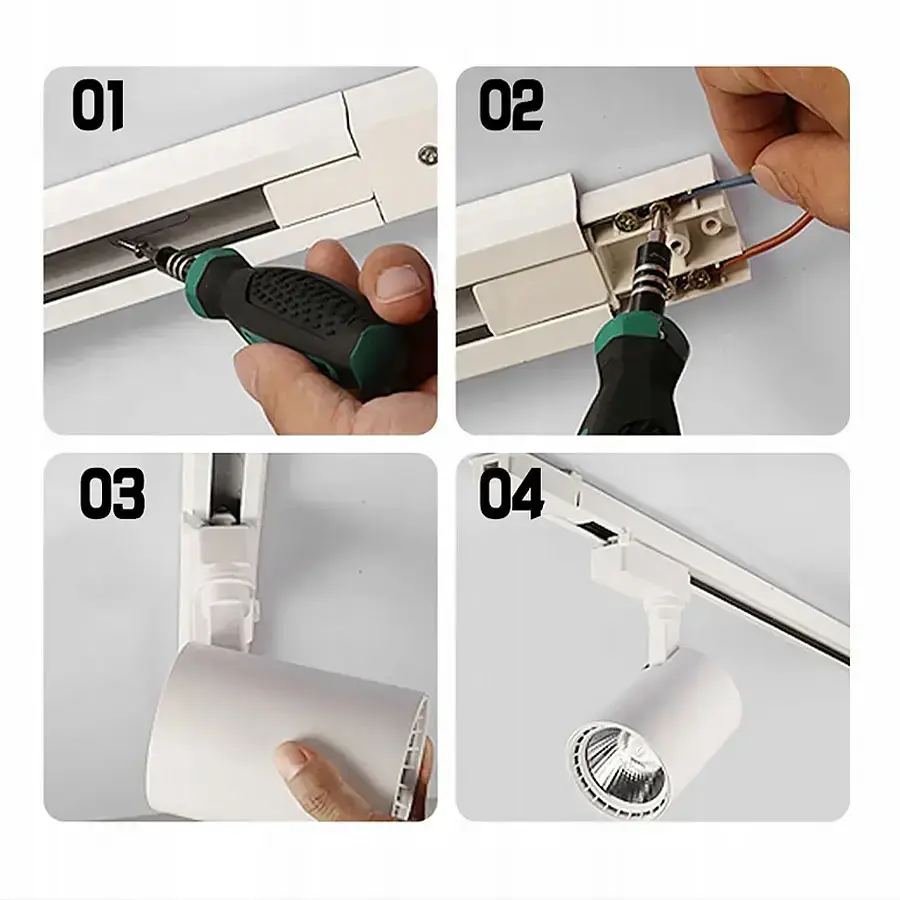 01

02

03

04